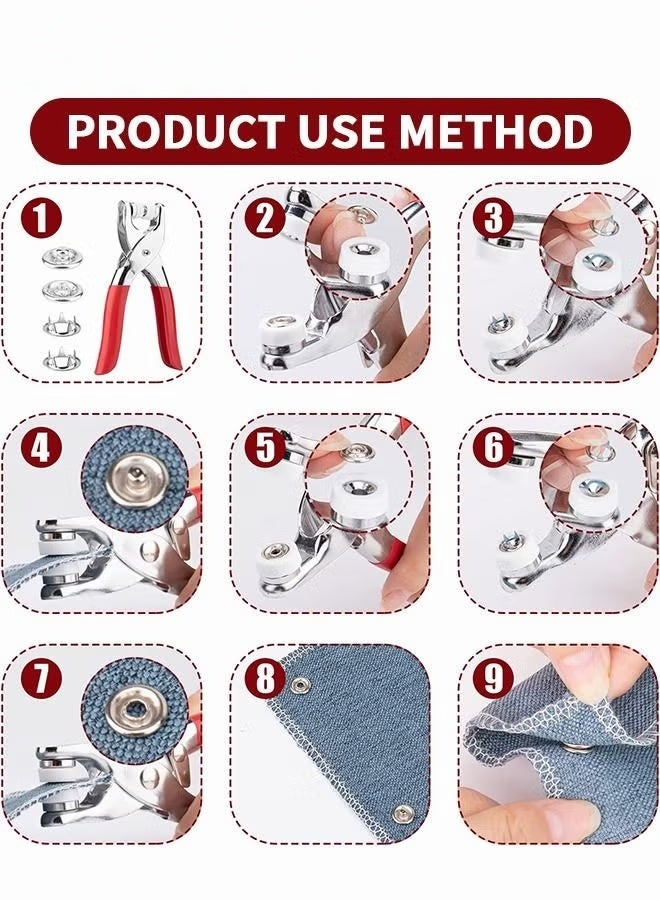 PRODUCT USE METHOD

1

2

3

4

5

6

7

8

9